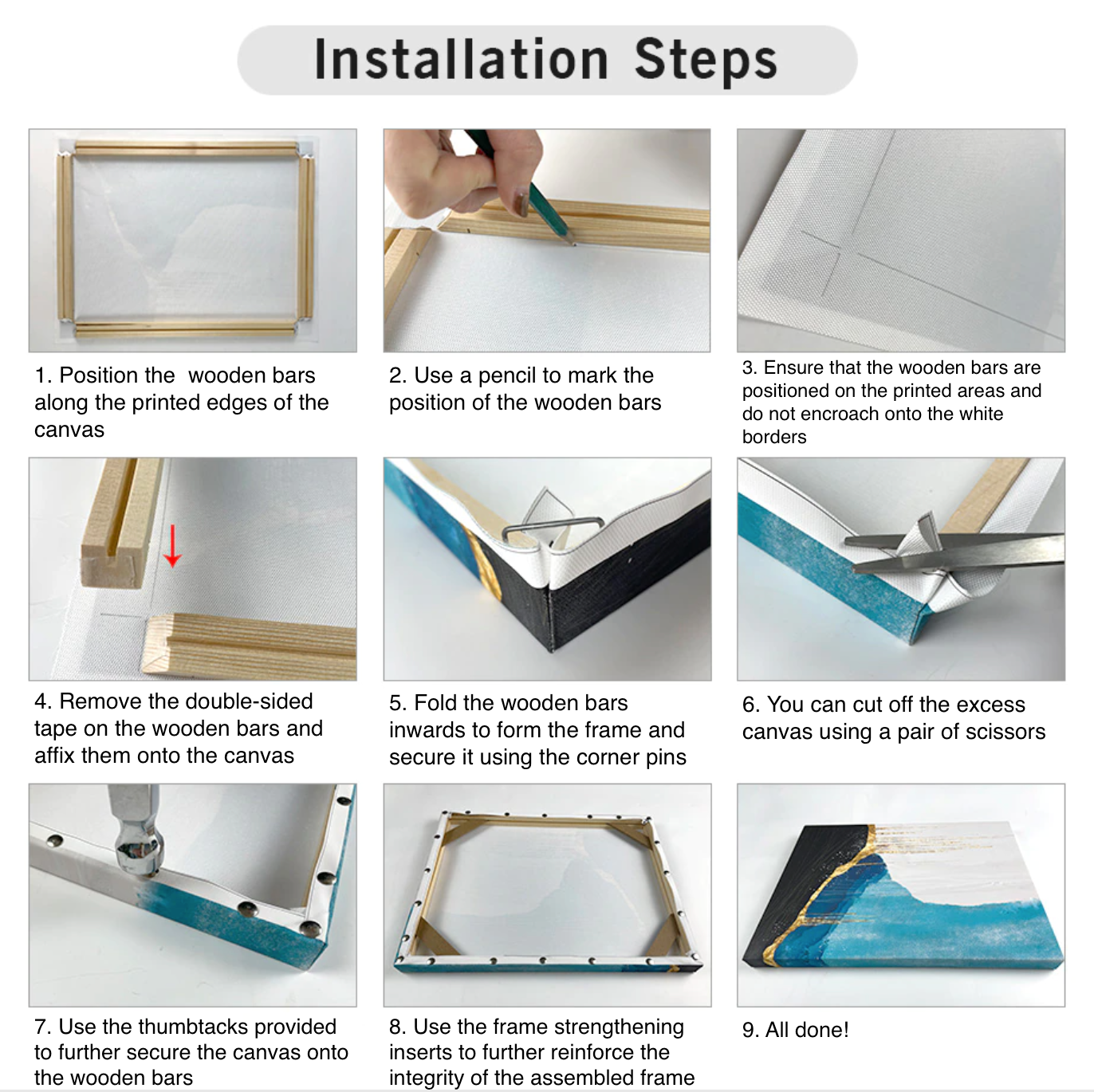 Installation Steps

1. Position the  wooden bars along the printed edges of the canvas

2. Use a pencil to mark the position of the wooden bars

3. Ensure that the wooden bars are positioned on the printed areas and do not encroach onto the white borders

4. Remove the double-sided tape on the wooden bars and affix them onto the canvas

5. Fold the wooden bars inwards to form the frame and secure it using the corner pins

6. You can cut off the excess canvas using a pair of scissors

7. Use the thumbtacks provided to further secure the canvas onto the wooden bars

8. Use the frame strengthening inserts to further reinforce the integrity of the assembled frame

9. All done!